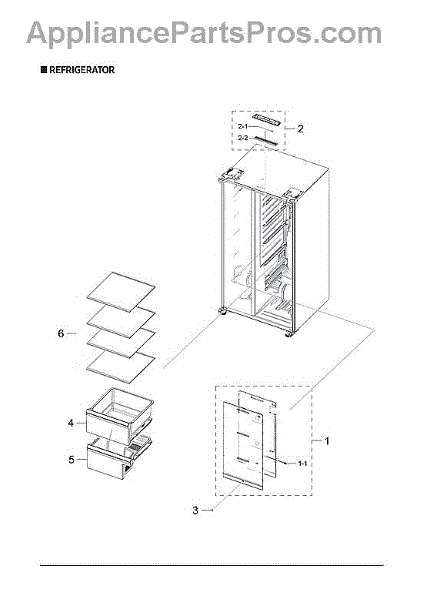 AppliancePartsPros.com

■ REFRIGERATOR

2-1
2-2
2

6

4

5

1

1-1

3