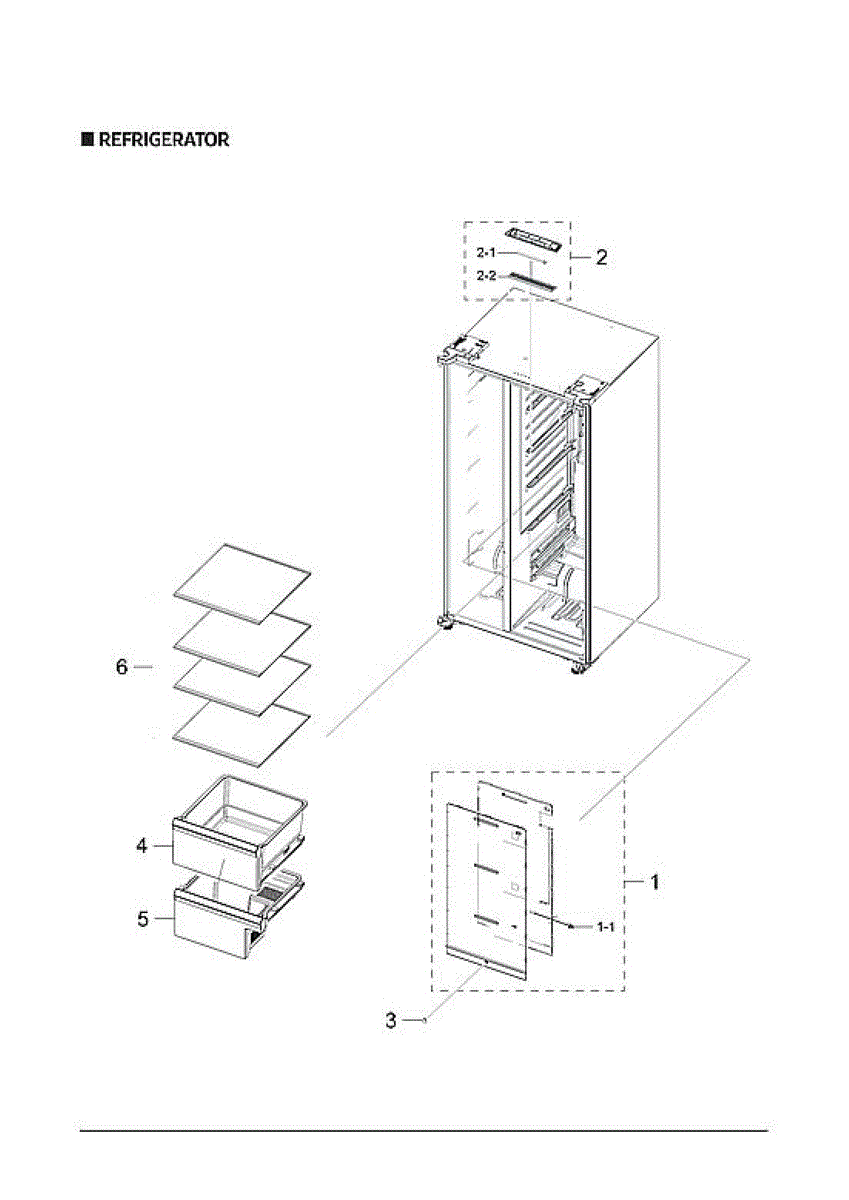 ■ REFRIGERATOR

2-1
2-2
2
6
4
5
1
1-1
3