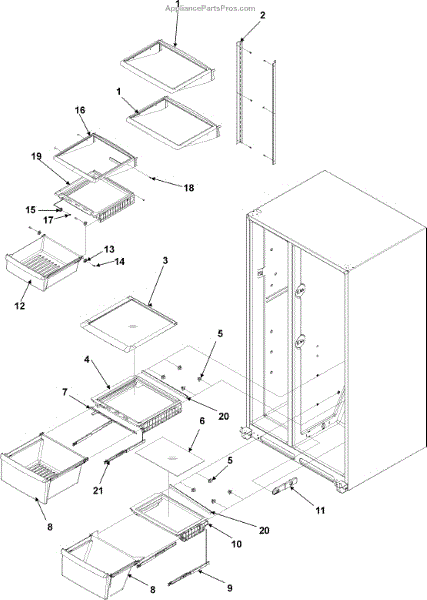 AppliancePartsPros.com

1
2
1
16
19
18
15
17
13
14
12
3
5
4
7
20
6
5
21
11
8
20
10
8
9