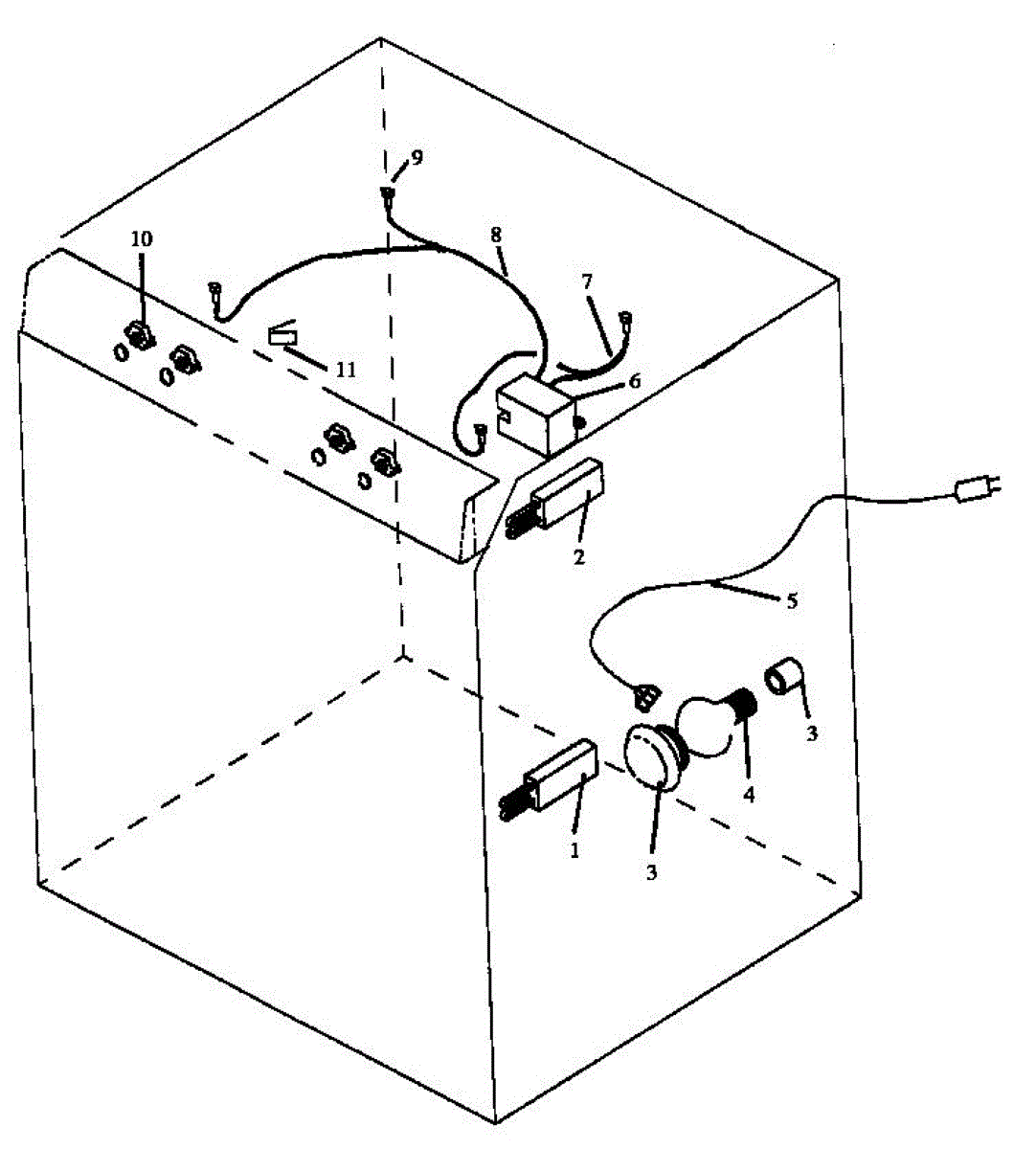 9
10
8
7
11
6
2
5
3
4
1
3