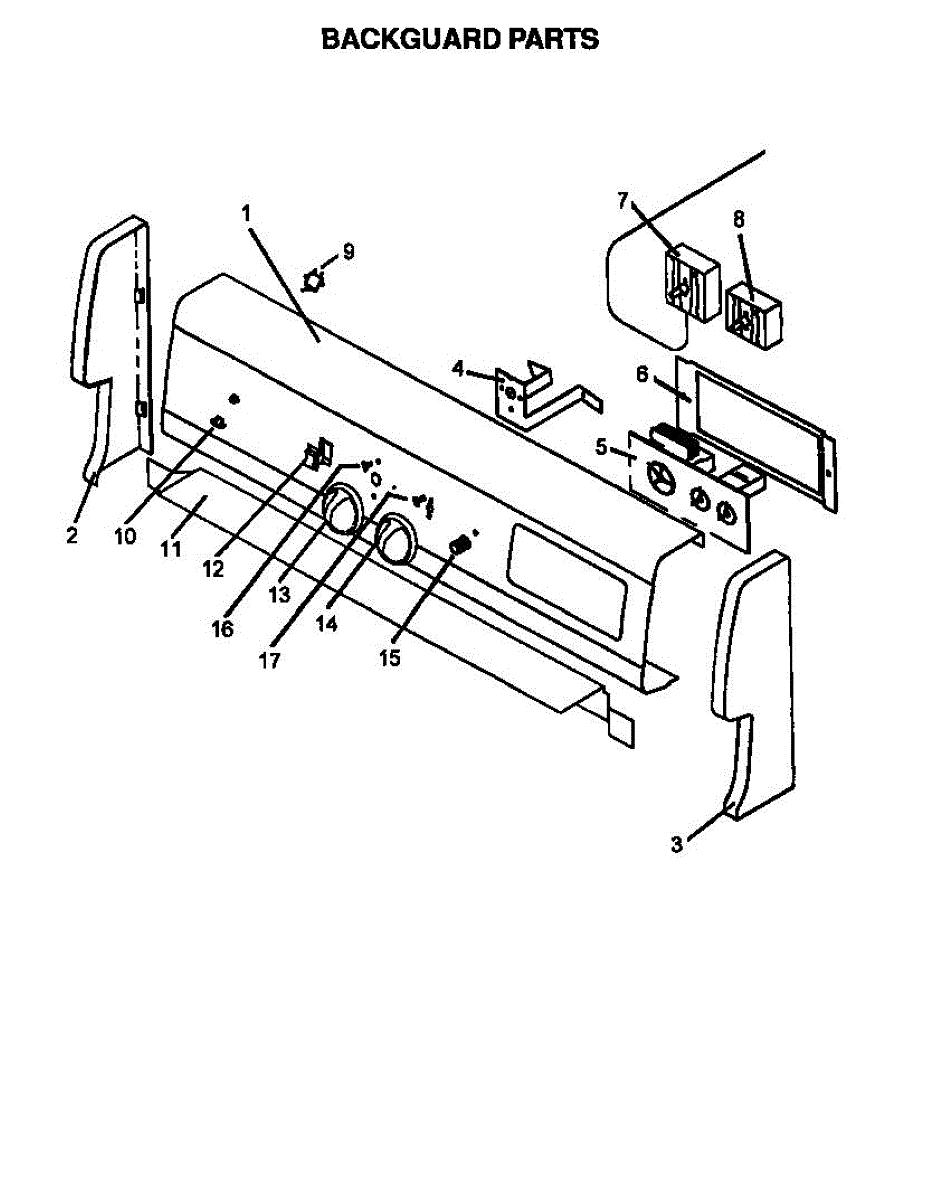 BACKGUARD PARTS

1
9
7
8
4
6
5
2
10
11
12
16
13
17
14
15
3