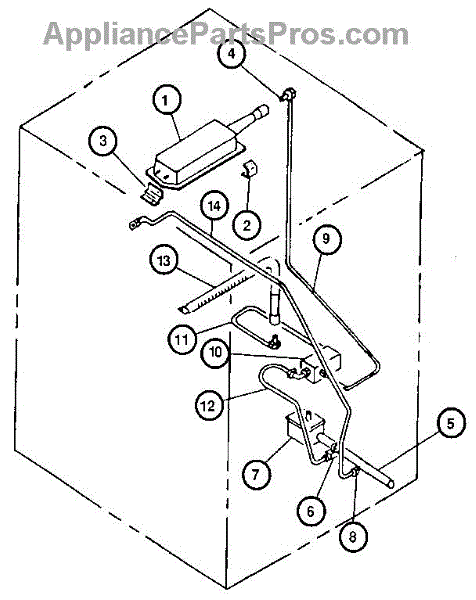 AppliancePartsPros.com

4
1
3
2
14
9
13
11
10
12
5
7
6
8