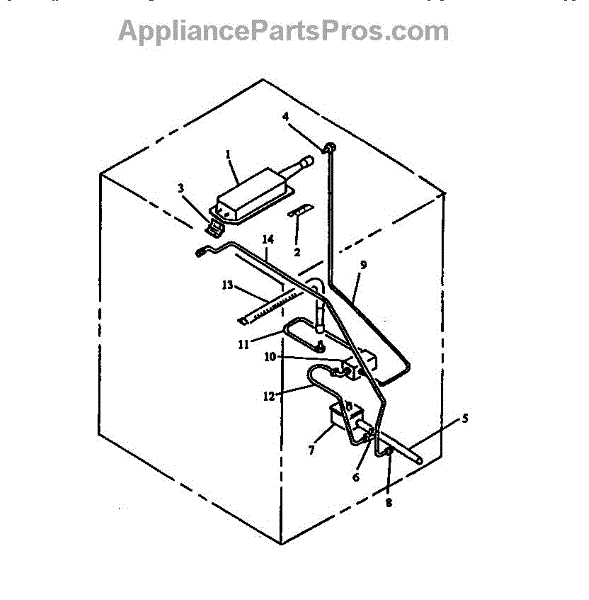 AppliancePartsPros.com

4
1
3
2
14
9
13
11
10
12
5
7
6
8