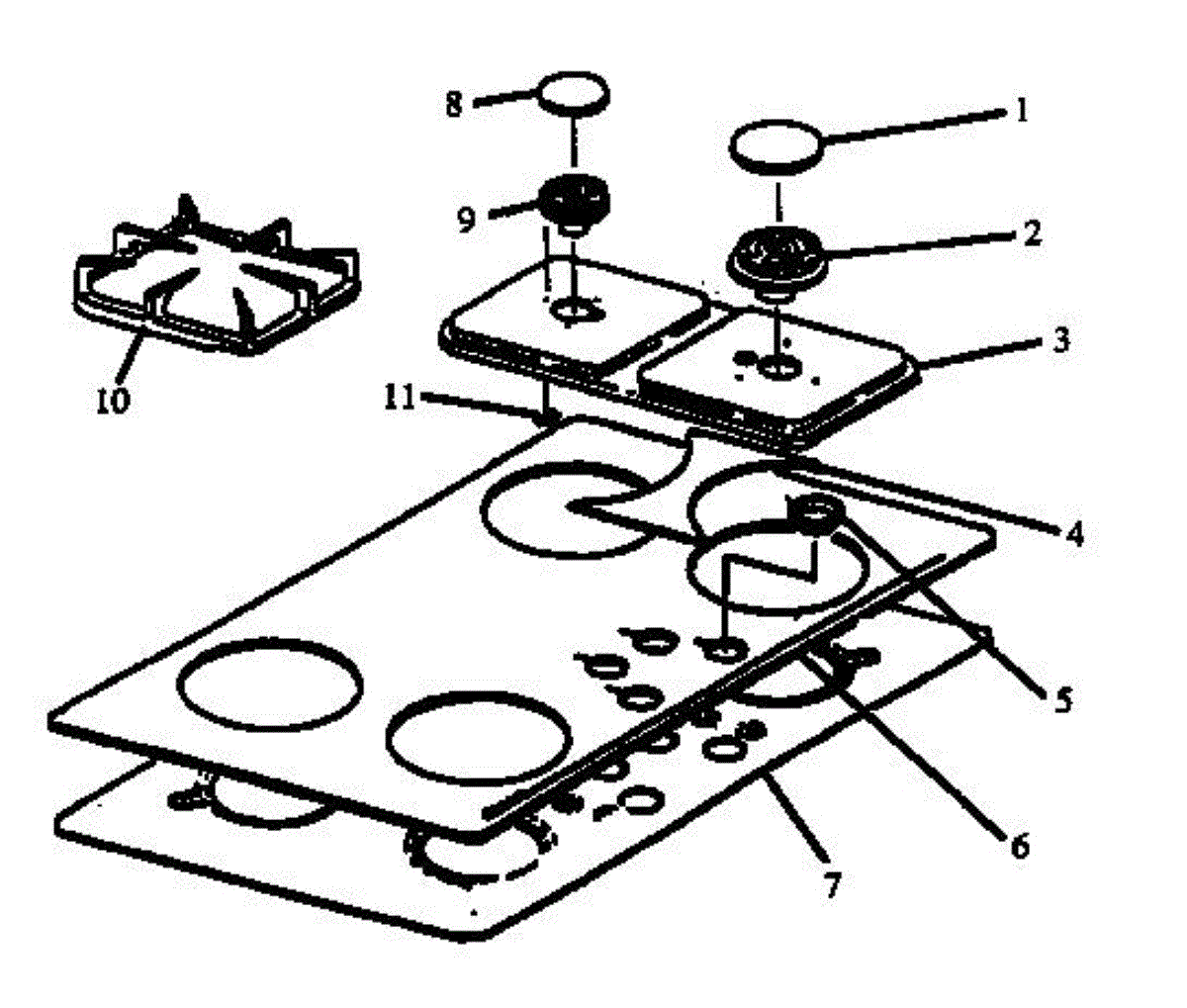 8
1
9
2
10
3
11
4
5
6
7