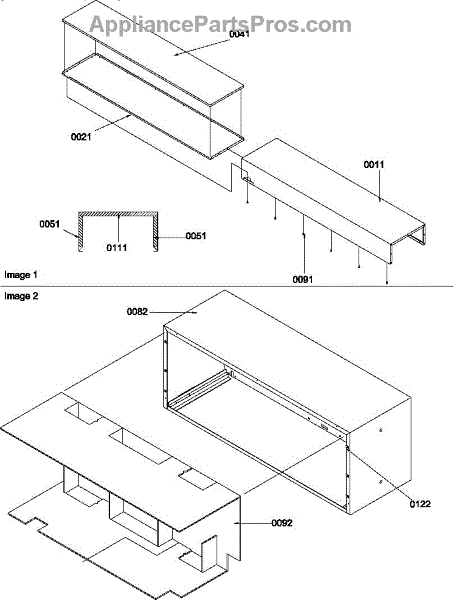 AppliancePartsPros.com

0041

0021

0011

0051

0111

0051

0091

Image 1

Image 2

0082

0122

0092