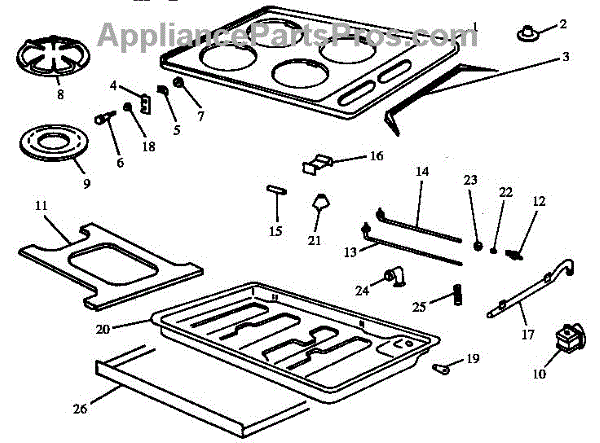 AppliancePartsPros.com

1
2
3
8
4
7
5
18
6
9
16
14
23
22
12
15
21
13
11
24
25
17
20
19
10
26