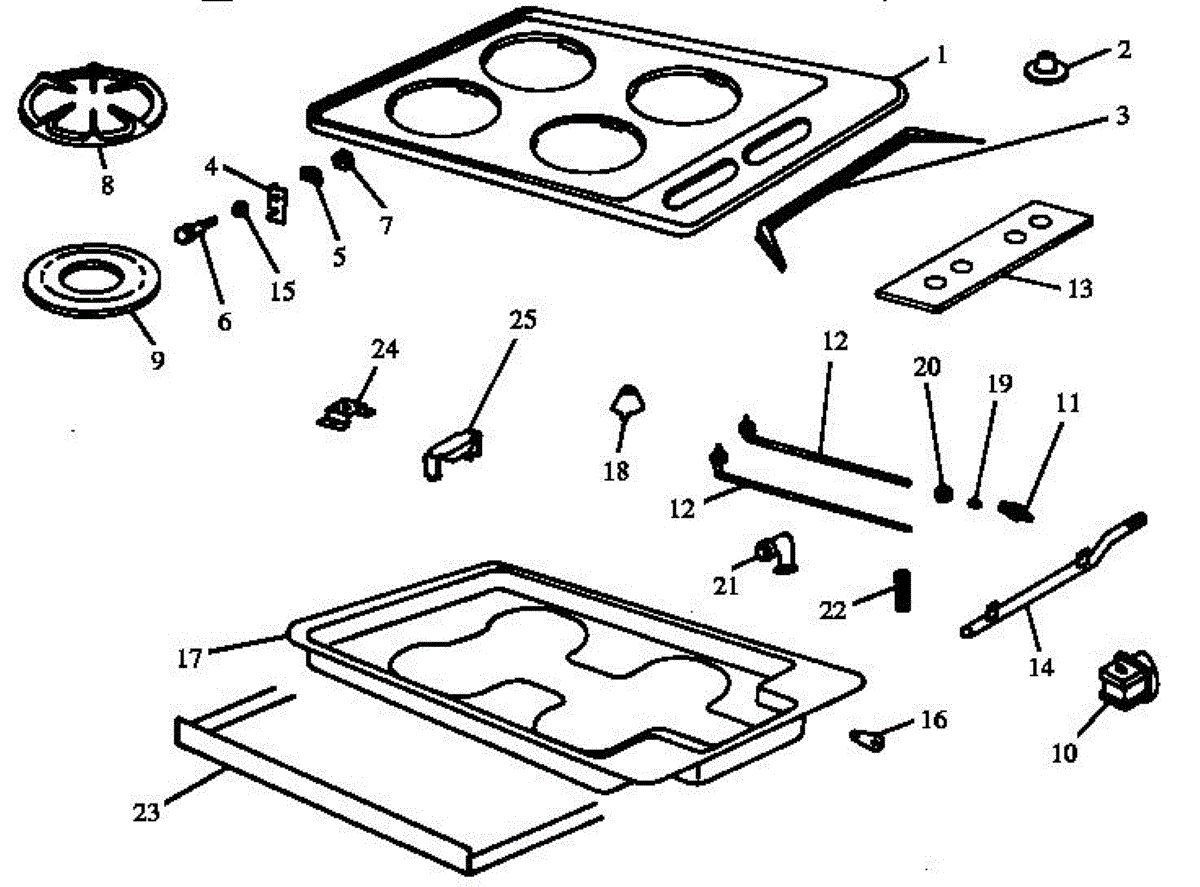 1
2
3
8
4
7
5
15
6
9
13
25
24
12
20
19
11
18
12
21
22
14
17
16
10
23