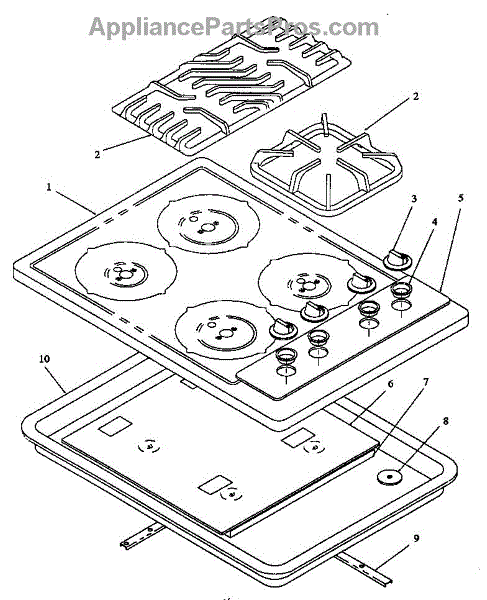 AppliancePartsPros.com

2
2
1
3
5
4
10
6
7
8
9