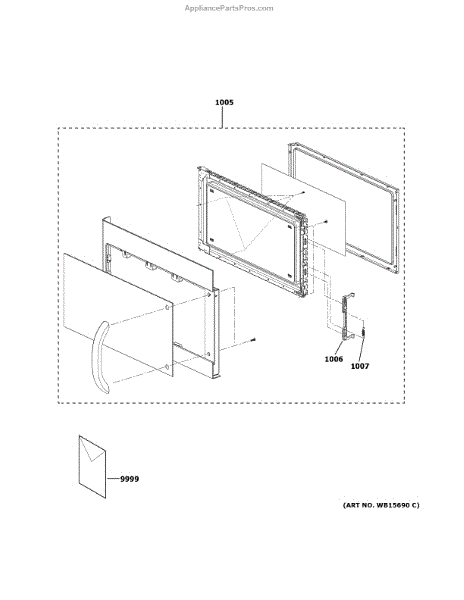 AppliancePartsPros.com

1005

1006

1007

9999

(ART NO. WB15690 C)