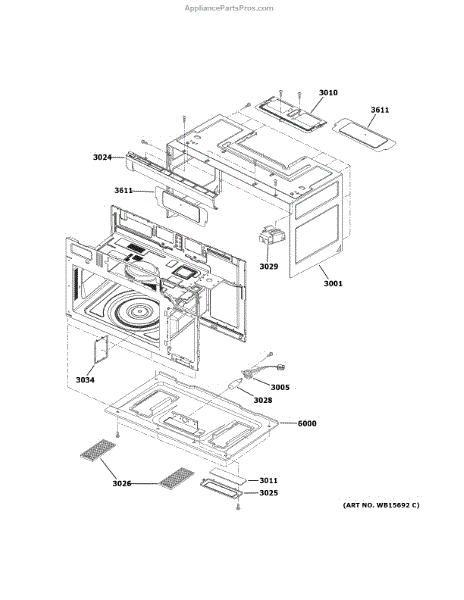 AppliancePartsPros.com

3010
3611
3024
3611
3029
3001
3034
3005
3028
6000
3026
3011
3025
(ART NO. WB15692 C)