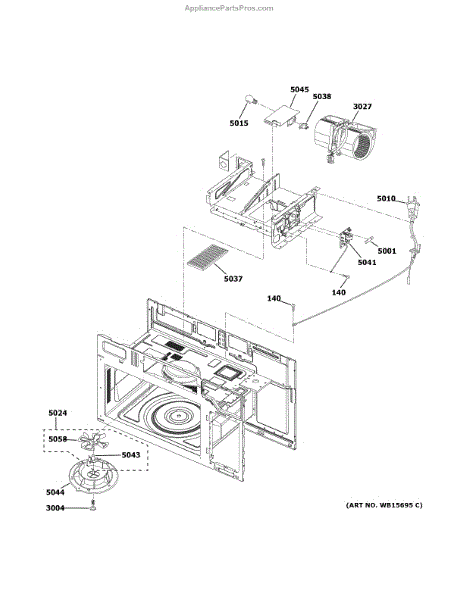 AppliancePartsPros.com

5045
5038
3027
5015
5010
5001
5041
5037
140
140
5024
5058
5043
5044
3004
(ART NO. WB15695 C)