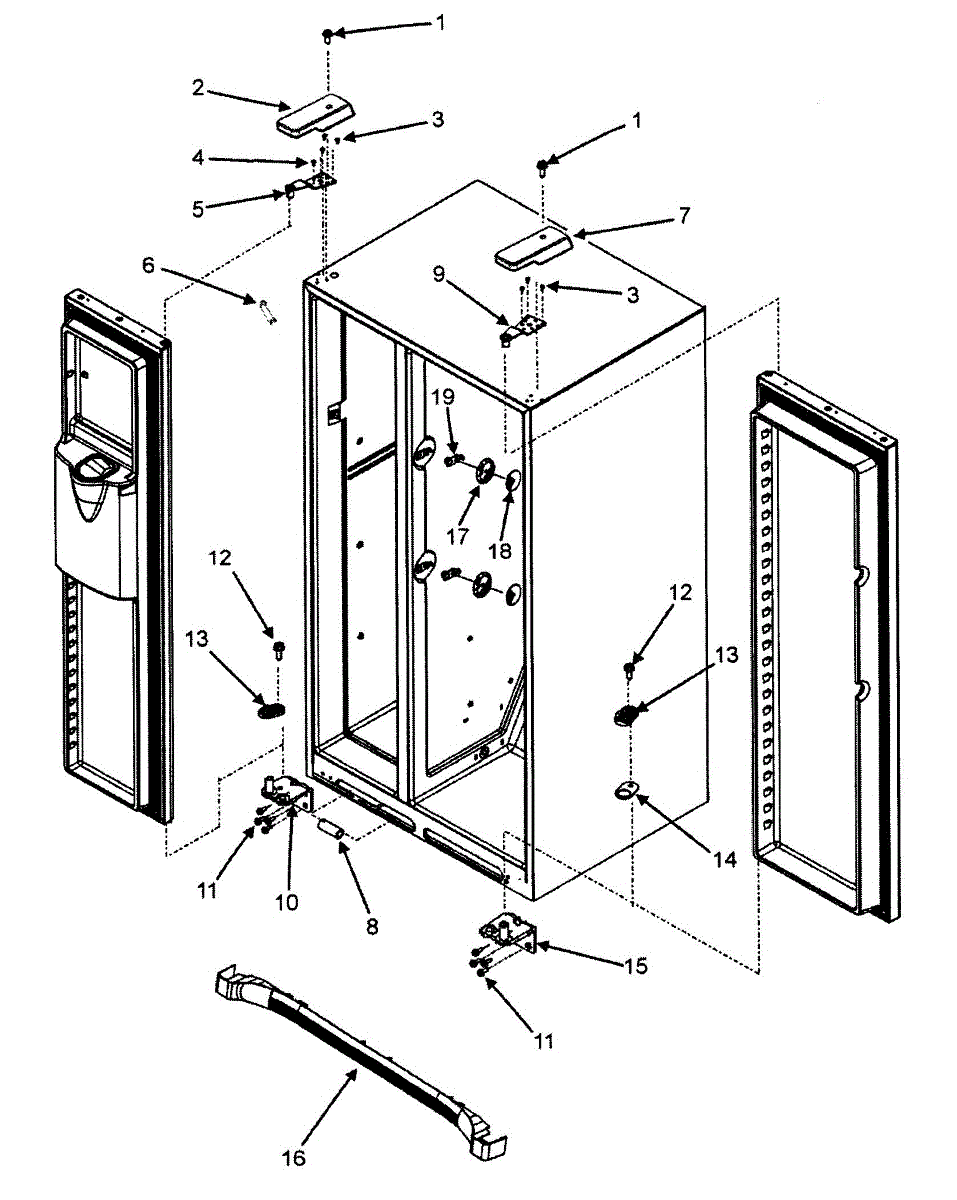 1
2
3
4
5
1
7
6
9
3
19
17
18
12
13
12
13
14
11
10
8
15
11
16