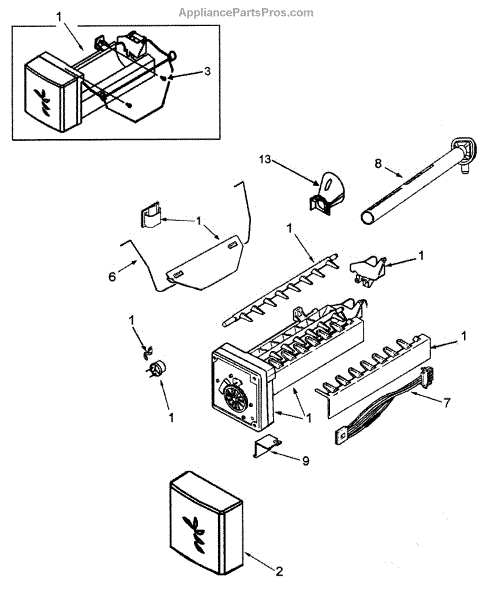 AppliancePartsPros.com

1
3
13
8
1
1
1
6
1
1
1
1
7
9
2