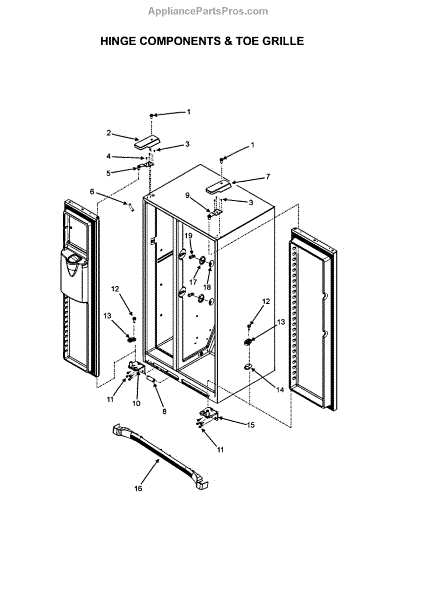 AppliancePartsPros.com

HINGE COMPONENTS & TOE GRILLE

1
2
3
4
5
1
7
6
9
3
19
17
18
12
13
12
13
14
11
10
8
15
11
16