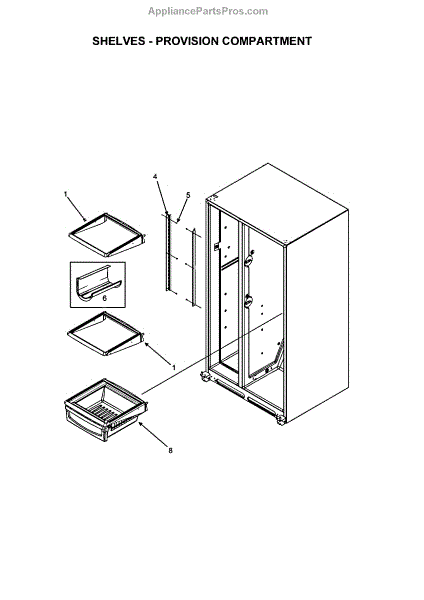 AppliancePartsPros.com

SHELVES - PROVISION COMPARTMENT

1

4

5

6

1

8