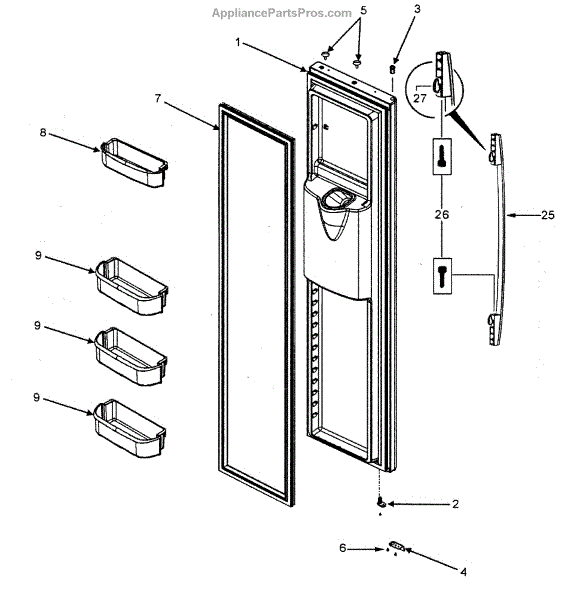 AppliancePartsPros.com

5
3
1
7
27
8
26
25
9
9
9
2
6
4