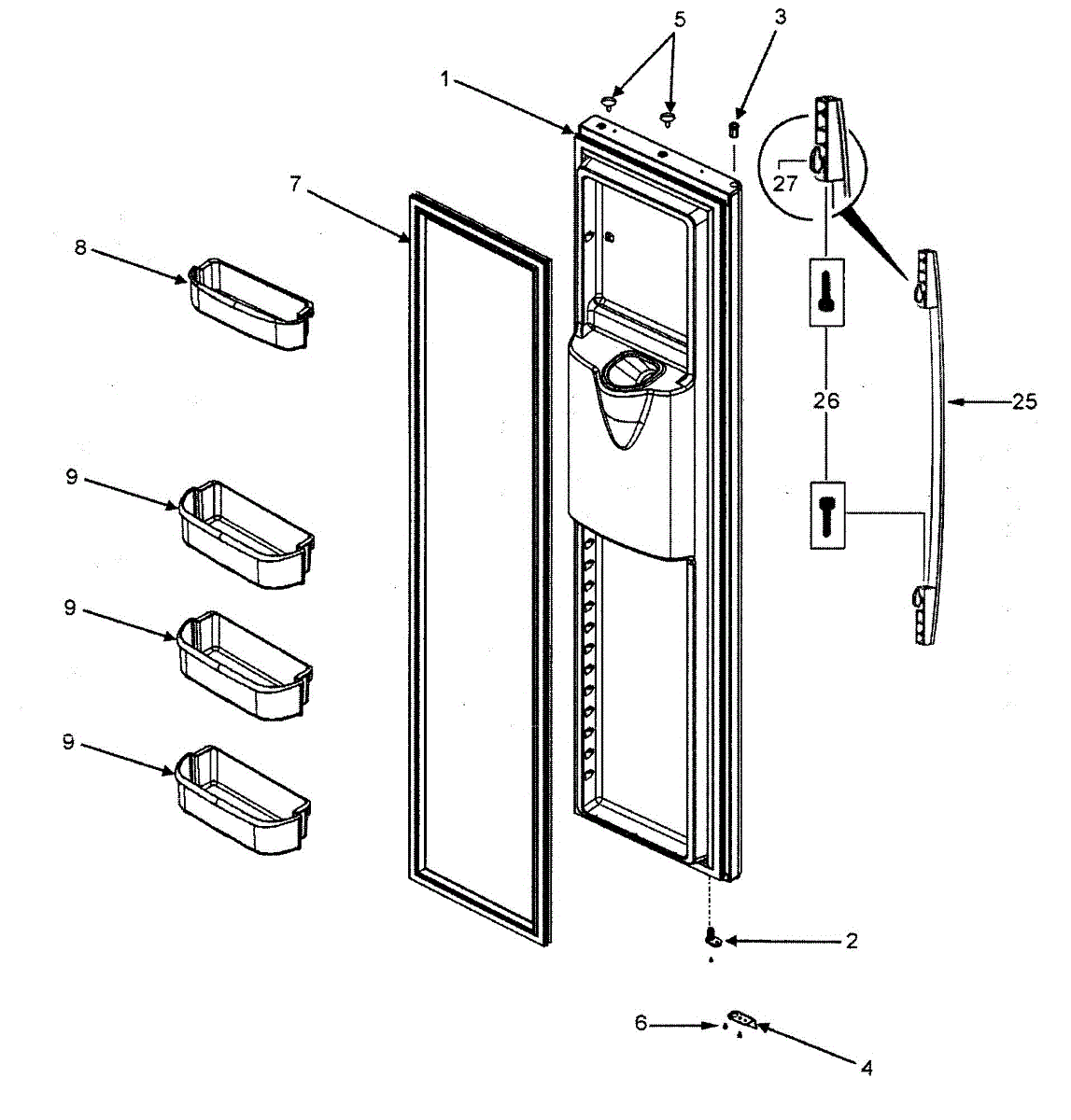 5
3
1
27
7
8
26
25
9
9
9
2
6
4