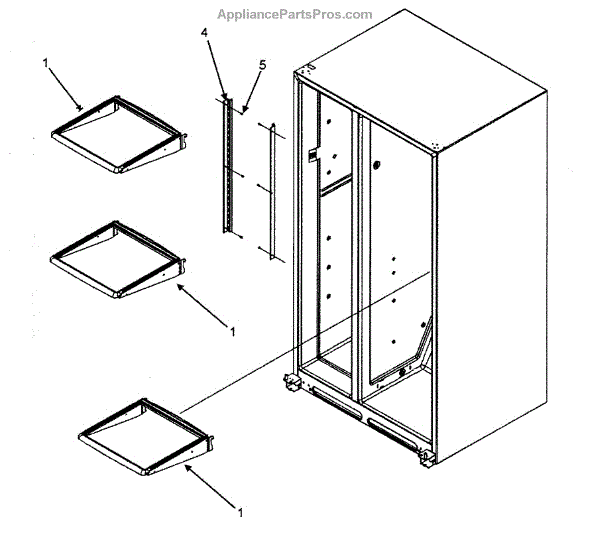 AppliancePartsPros.com

1

4

5

1

1