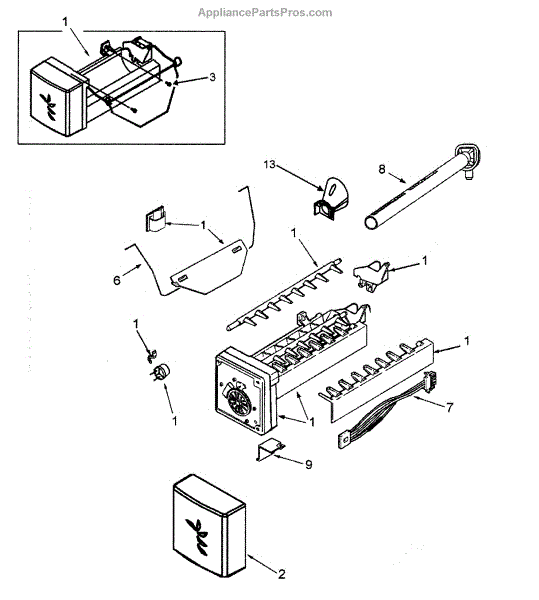 AppliancePartsPros.com

1
3
13
8
1
1
1
6
1
1
1
1
7
9
2