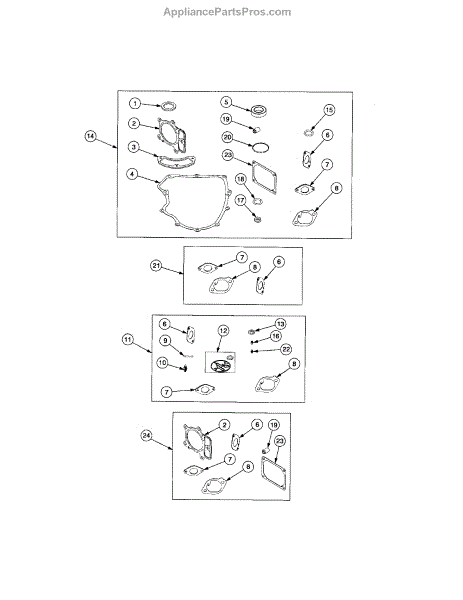 AppliancePartsPros.com

14
1
2
3
4
5
19
20
23
18
17
15
6
7
8

21
7
8
6

11
6
9
10
7
12
13
16
22
8

24
2
6
19
23
7
8