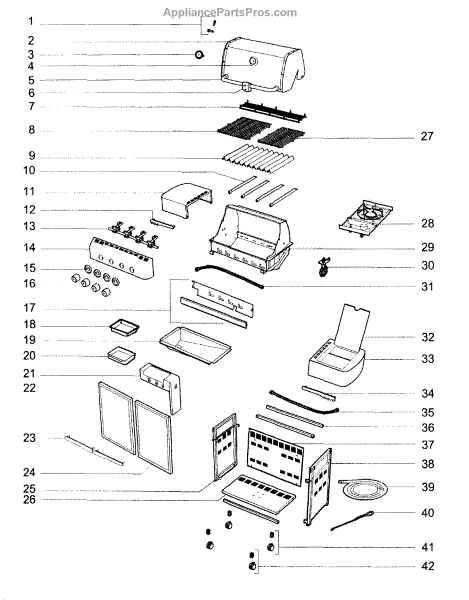 AppliancePartsPros.com

1
2
3
4
5
6
7
8
9
10
11
12
13
14
15
16
17
18
19
20
21
22
23
24
25
26
27
28
29
30
31
32
33
34
35
36
37
38
39
40
41
42