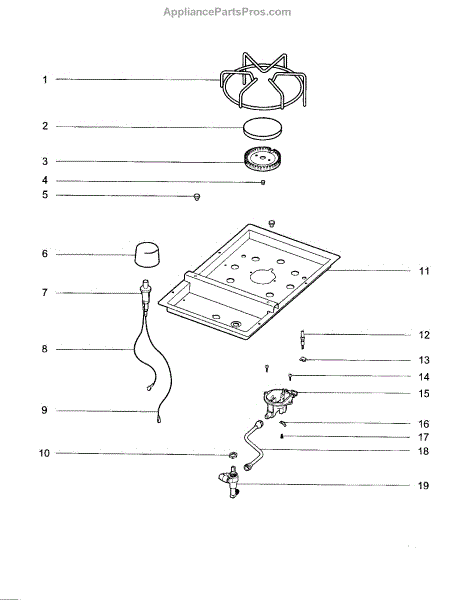 AppliancePartsPros.com

1
2
3
4
5
6
7
8
9
10
11
12
13
14
15
16
17
18
19