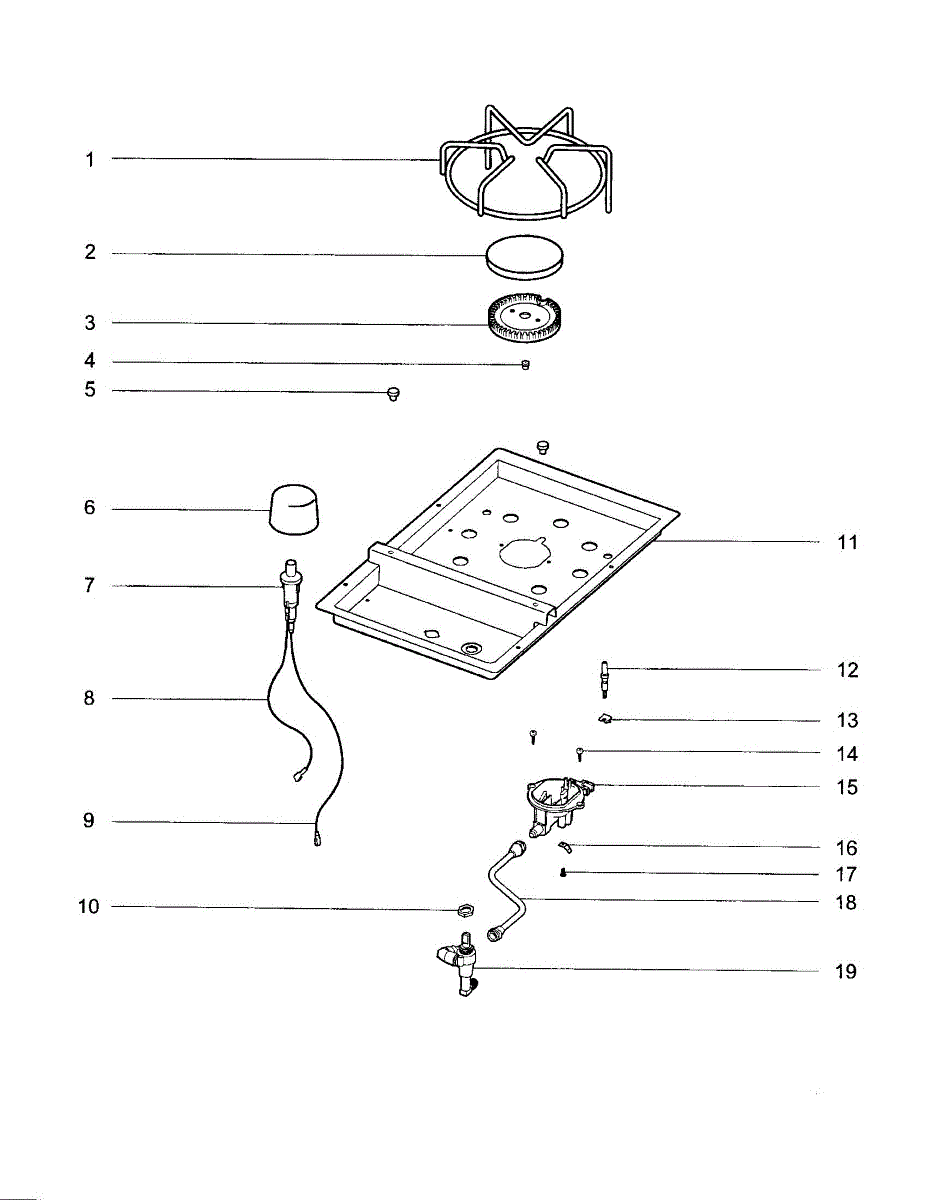 1
2
3
4
5
6
7
8
9
10
11
12
13
14
15
16
17
18
19