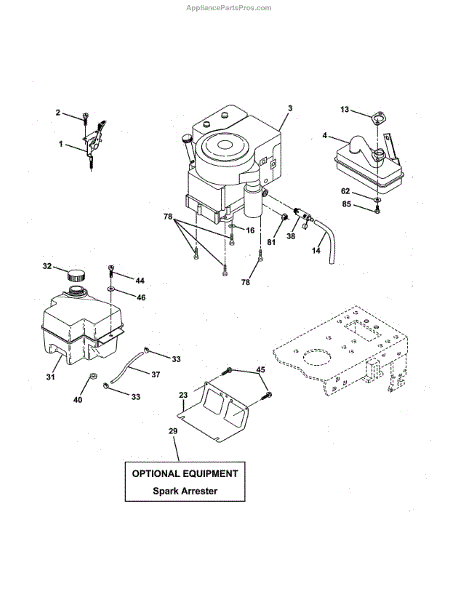 AppliancePartsPros.com

2
1
3
13
4
62
85
78
16
81
38
14
78
32
44
46
31
33
37
40
33
45
23
29

OPTIONAL EQUIPMENT
Spark Arrester