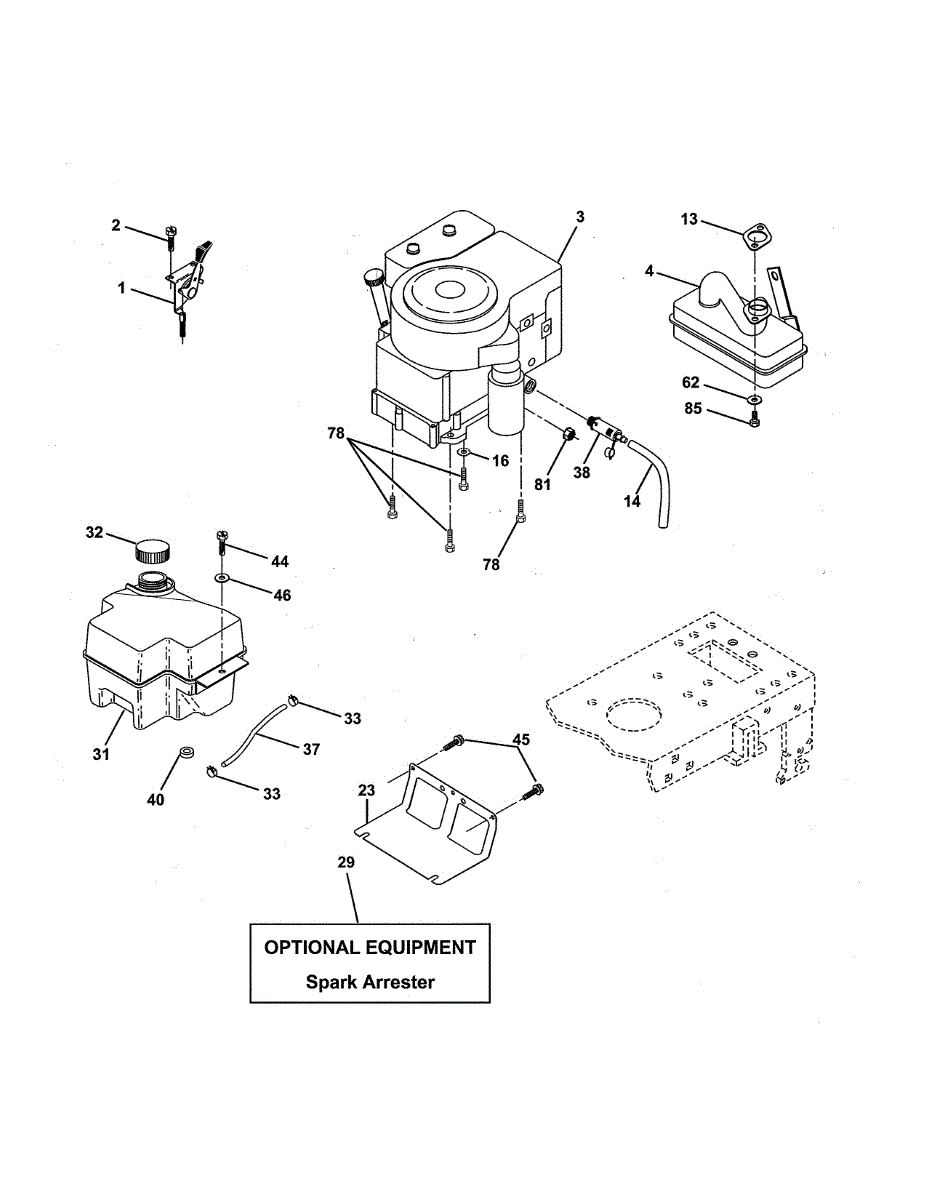 2
1
3
13
4
62
85
78
16
81
38
14
78
32
44
46
31
33
37
40
33
45
23
29
OPTIONAL EQUIPMENT
Spark Arrester