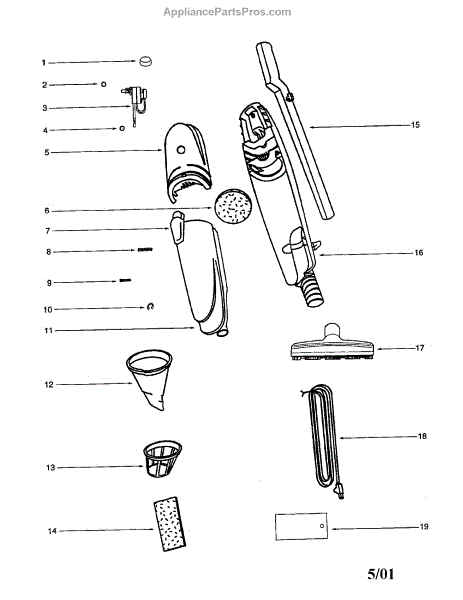 AppliancePartsPros.com

1
2
3
4
5
6
7
8
9
10
11
12
13
14
15
16
17
18
19

5/01