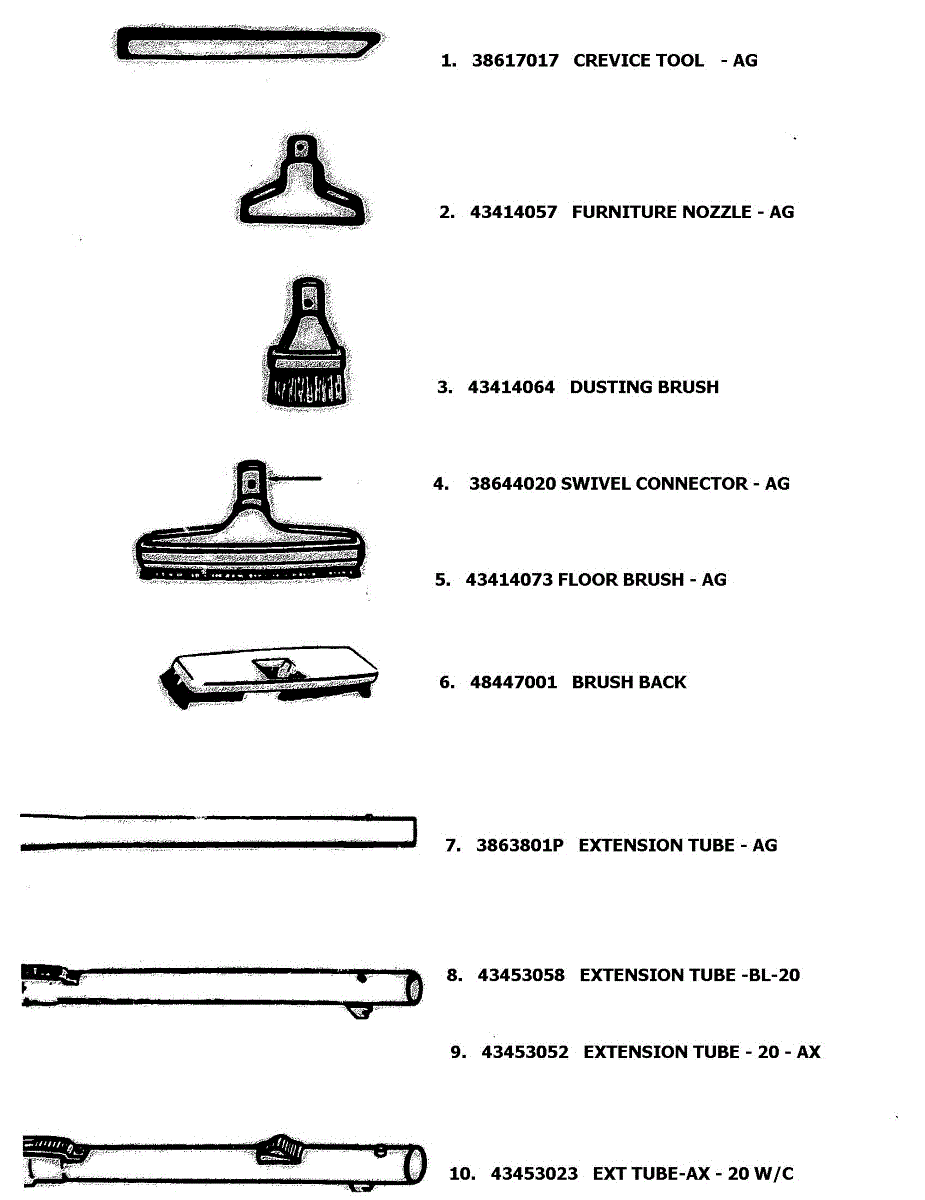 1. 38617017 CREVICE TOOL - AG

2. 43414057 FURNITURE NOZZLE - AG

3. 43414064 DUSTING BRUSH

4. 38644020 SWIVEL CONNECTOR - AG

5. 43414073 FLOOR BRUSH - AG

6. 48447001 BRUSH BACK

7. 3863801P EXTENSION TUBE - AG

8. 43453058 EXTENSION TUBE -BL-20

9. 43453052 EXTENSION TUBE - 20 - AX

10. 43453023 EXT TUBE-AX - 20 W/C