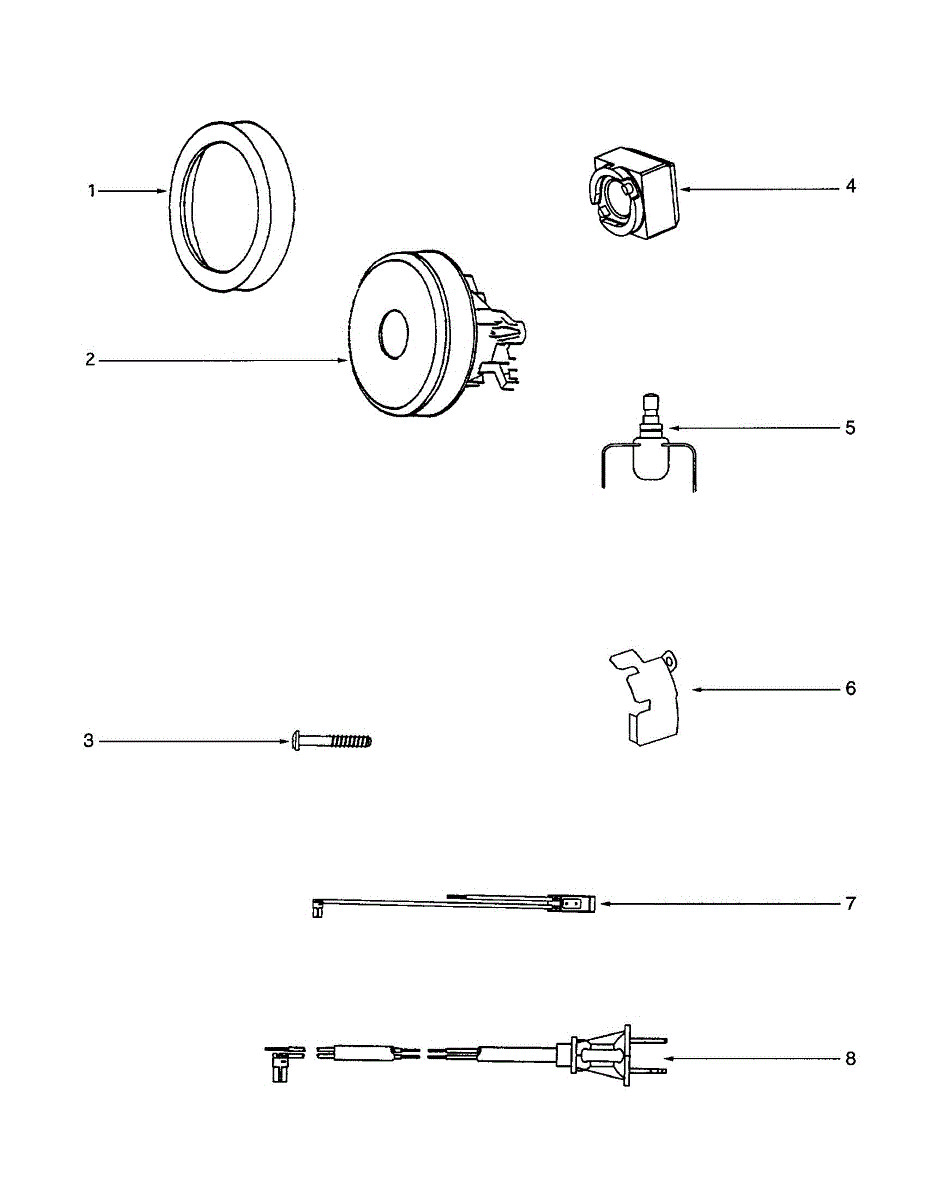 1
4
2
5
6
3
7
8