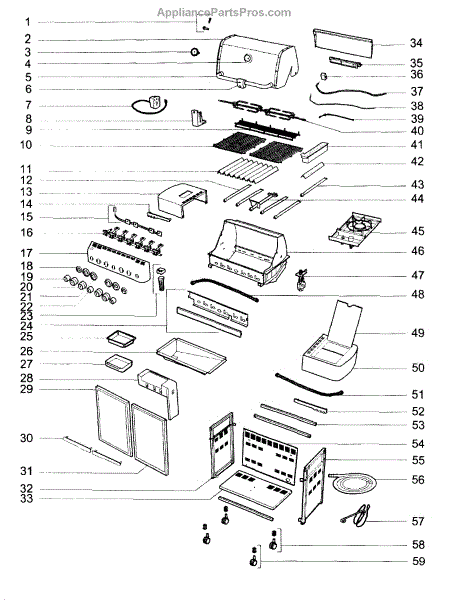 AppliancePartsPros.com

1
2
3
4
5
6
7
8
9
10
11
12
13
14
15
16
17
18
19
20
21
22
23
24
25
26
27
28
29
30
31
32
33

34
35
36
37
38
39
40
41
42
43
44
45
46
47
48
49
50
51
52
53
54
55
56
57
58
59