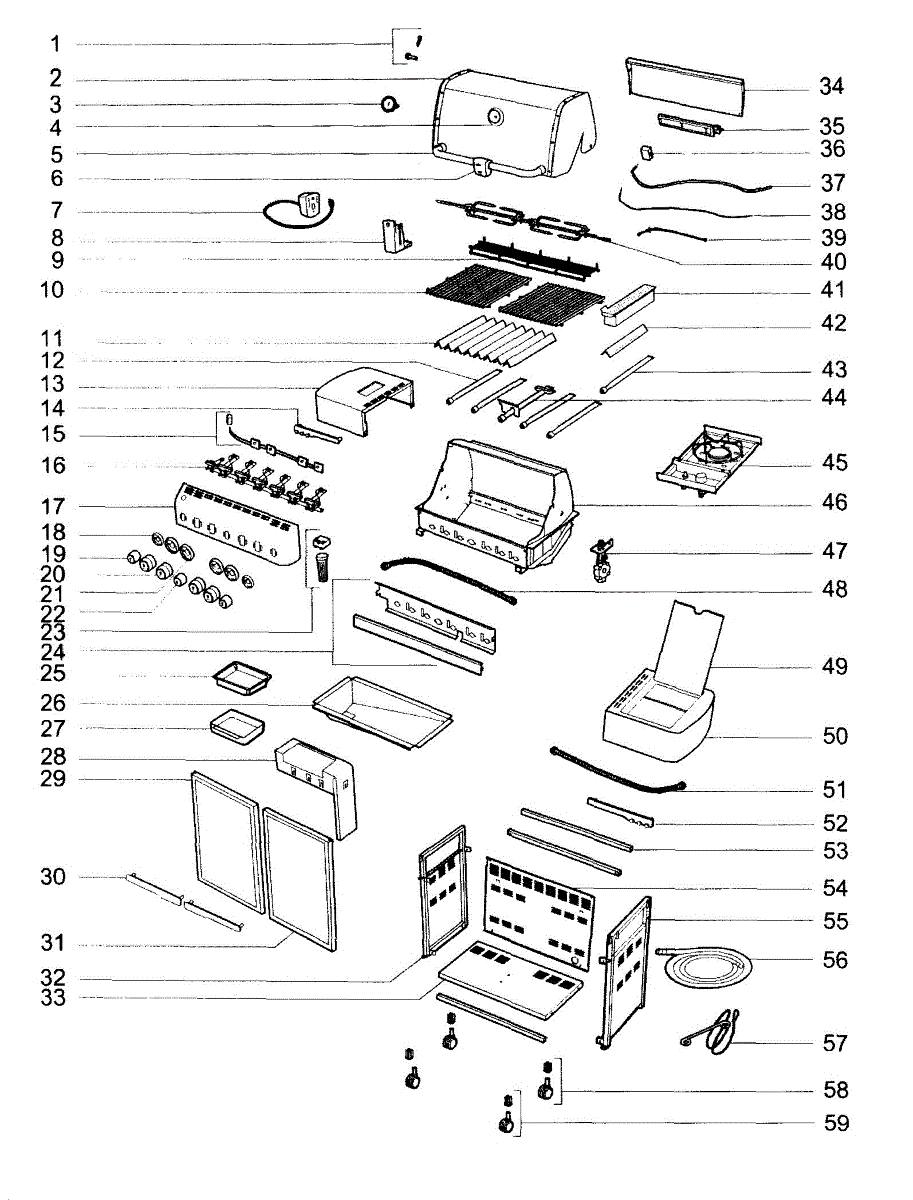 1
2
3
4
5
6
7
8
9
10
11
12
13
14
15
16
17
18
19
20
21
22
23
24
25
26
27
28
29
30
31
32
33
34
35
36
37
38
39
40
41
42
43
44
45
46
47
48
49
50
51
52
53
54
55
56
57
58
59