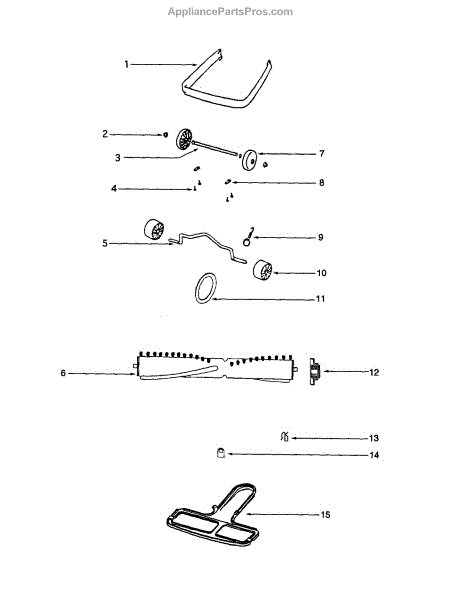 AppliancePartsPros.com

1
2
3
7
4
8
5
9
10
11
6
12
13
14
15