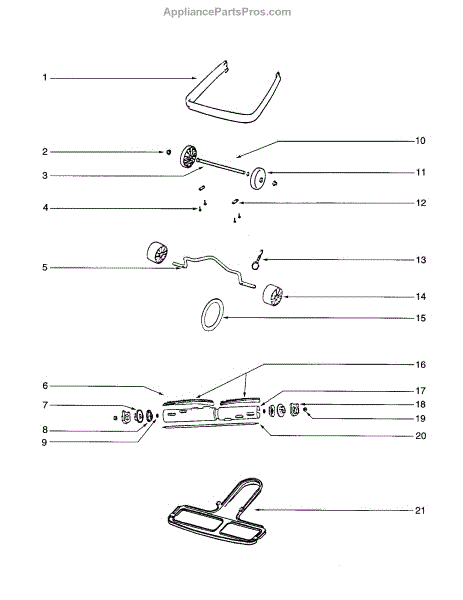 AppliancePartsPros.com

1
2
3
4
5
6
7
8
9
10
11
12
13
14
15
16
17
18
19
20
21