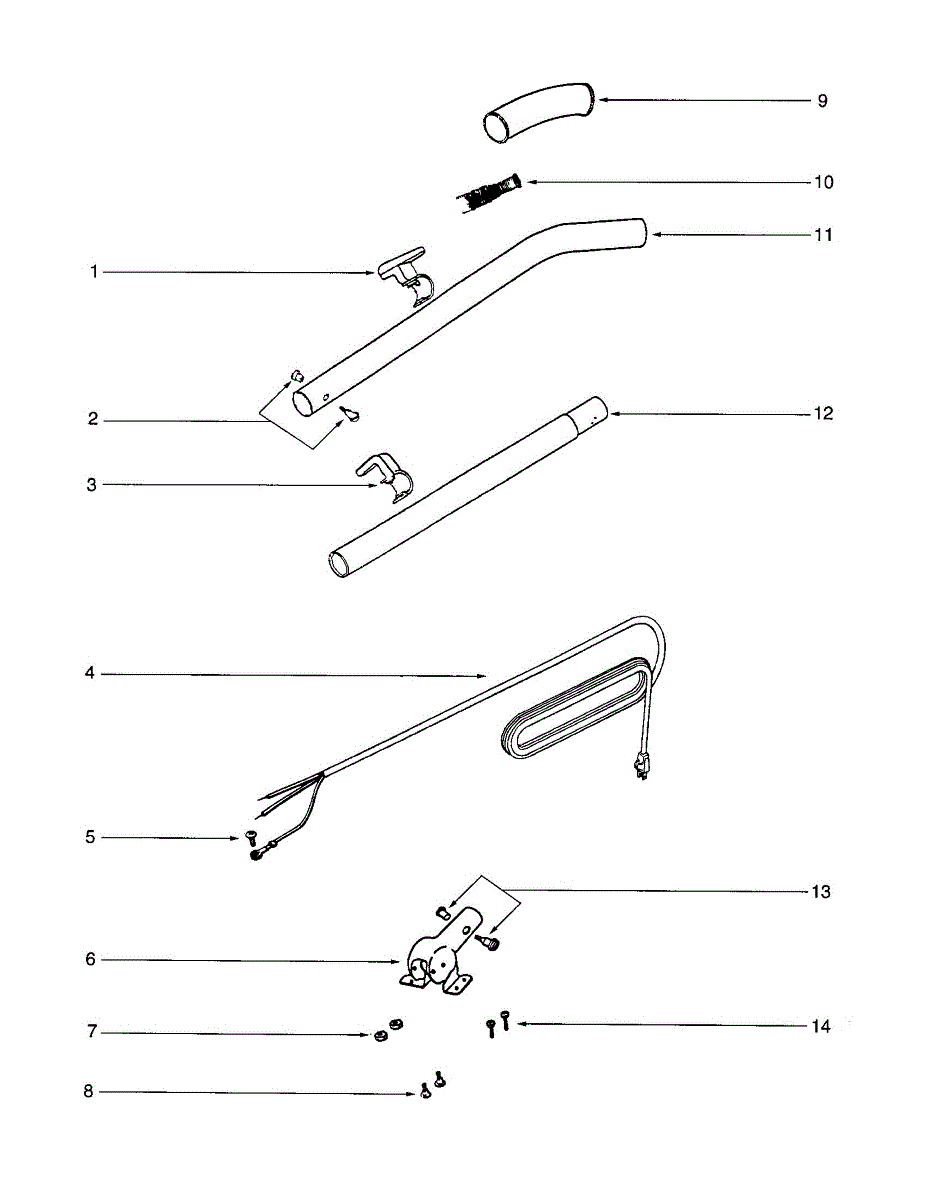 9
10
11
1
2
12
3
4
5
13
6
7
14
8