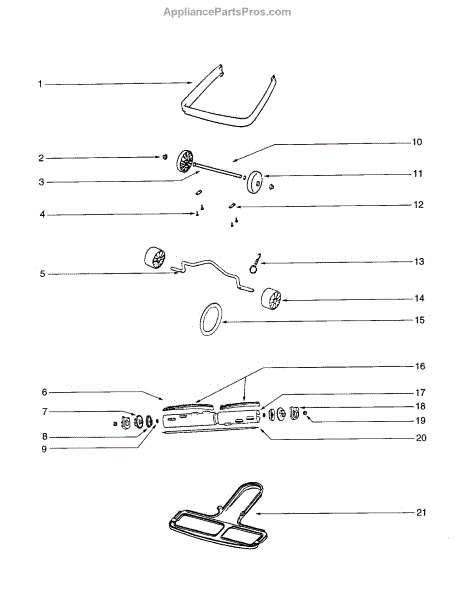 AppliancePartsPros.com

1
2
3
4
5
6
7
8
9
10
11
12
13
14
15
16
17
18
19
20
21