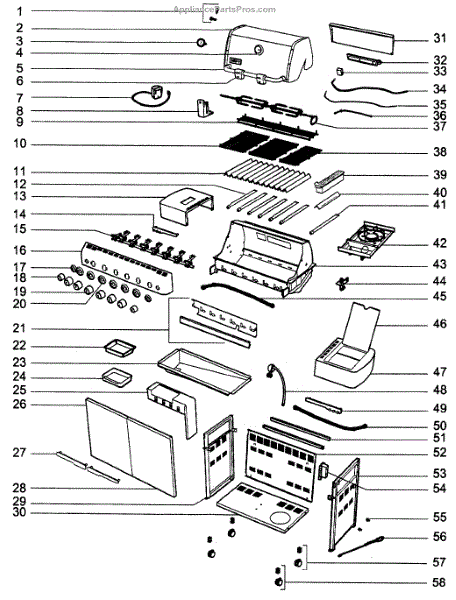 AppliancePartsPros.com

1
2
3
4
5
6
7
8
9
10
11
12
13
14
15
16
17
18
19
20
21
22
23
24
25
26
27
28
29
30
31
32
33
34
35
36
37
38
39
40
41
42
43
44
45
46
47
48
49
50
51
52
53
54
55
56
57
58