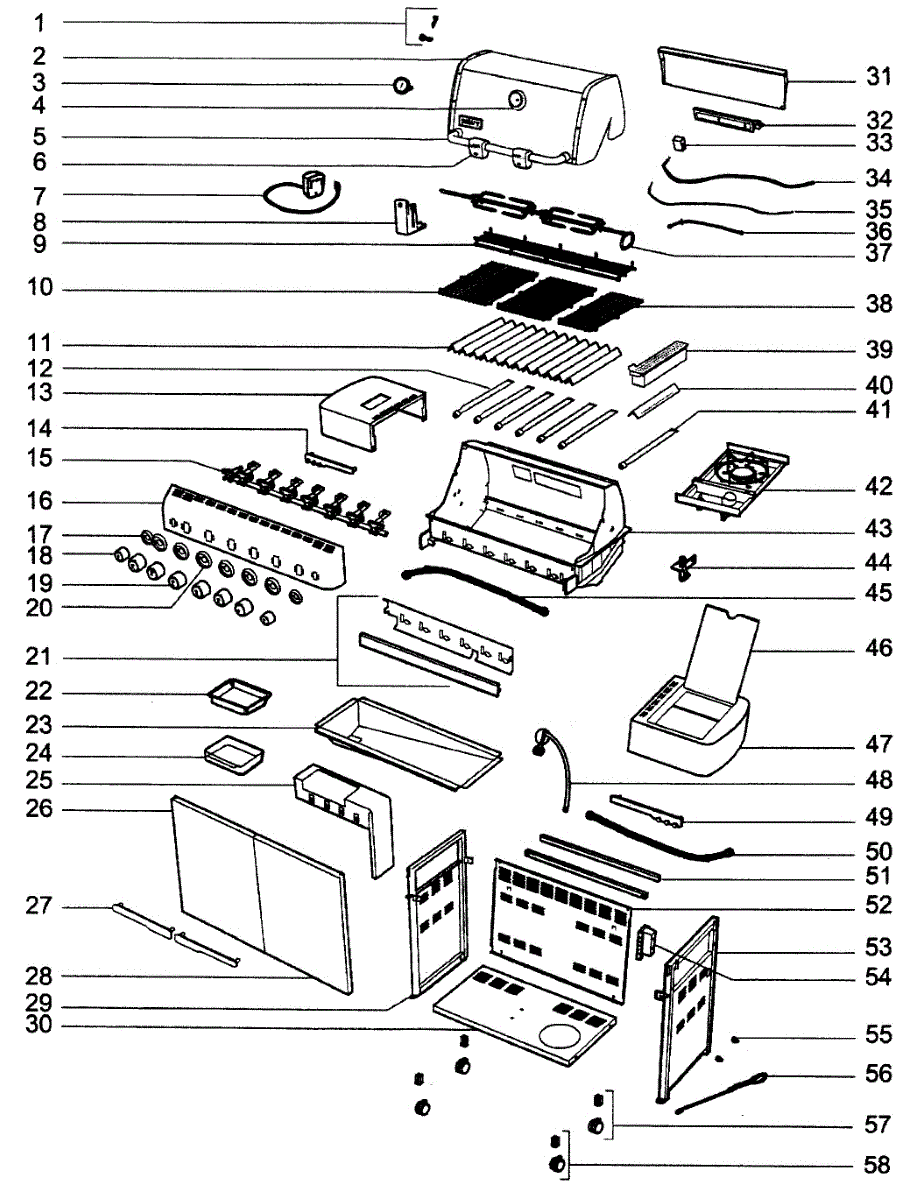 1
2
3
4
5
6
7
8
9
10
11
12
13
14
15
16
17
18
19
20
21
22
23
24
25
26
27
28
29
30
31
32
33
34
35
36
37
38
39
40
41
42
43
44
45
46
47
48
49
50
51
52
53
54
55
56
57
58