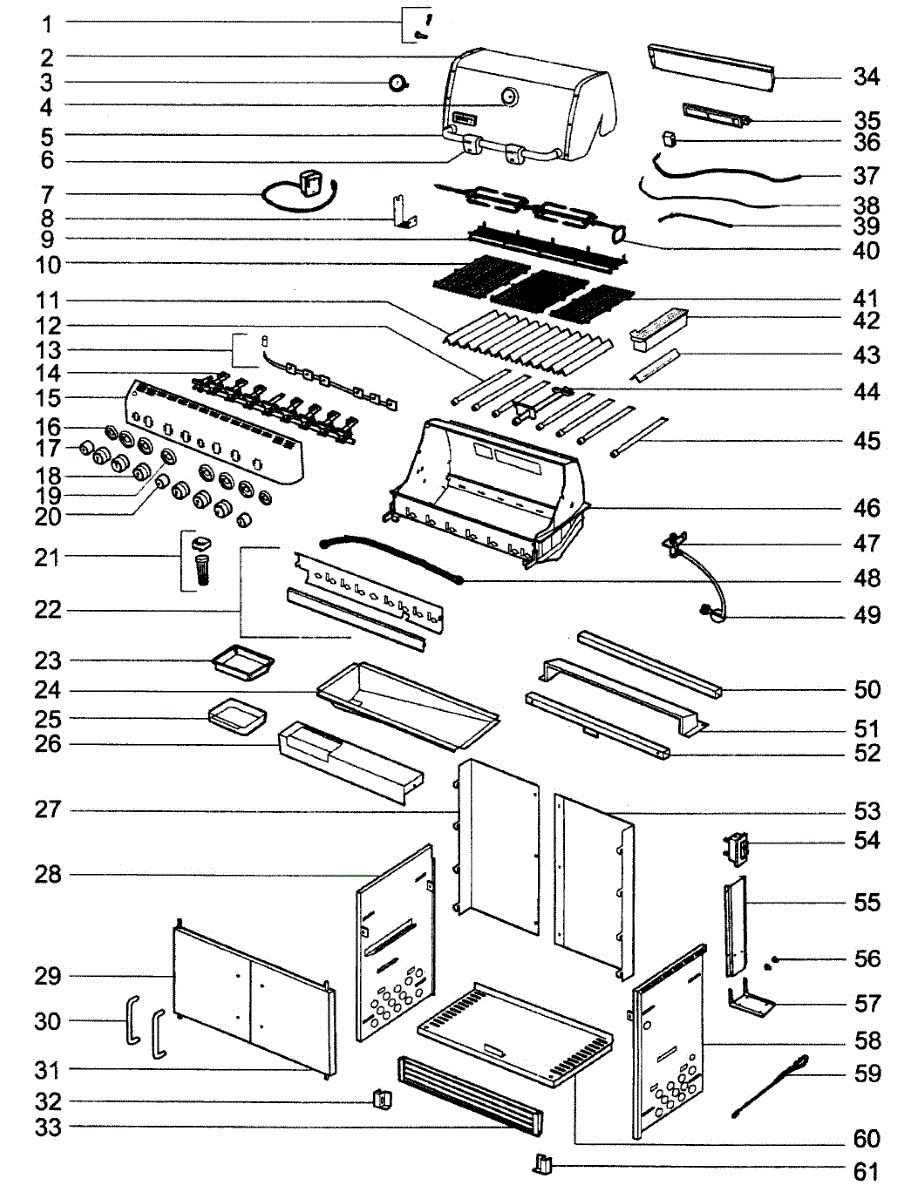 1
2
3
4
5
6
7
8
9
10
11
12
13
14
15
16
17
18
19
20
21
22
23
24
25
26
27
28
29
30
31
32
33
34
35
36
37
38
39
40
41
42
43
44
45
46
47
48
49
50
51
52
53
54
55
56
57
58
59
60
61