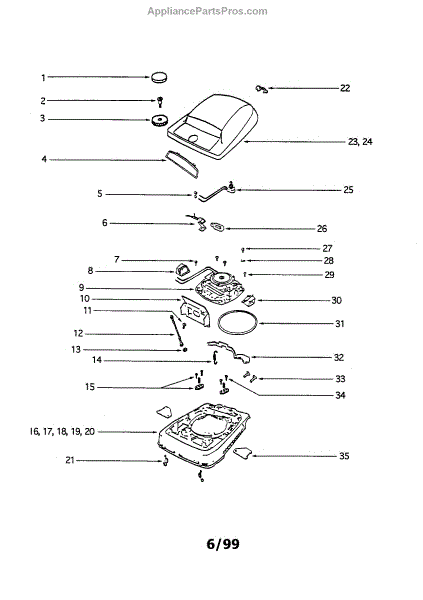 AppliancePartsPros.com

1
2
3
4
5
6
7
8
9
10
11
12
13
14
15
16, 17, 18, 19, 20
21
22
23, 24
25
26
27
28
29
30
31
32
33
34
35

6/99