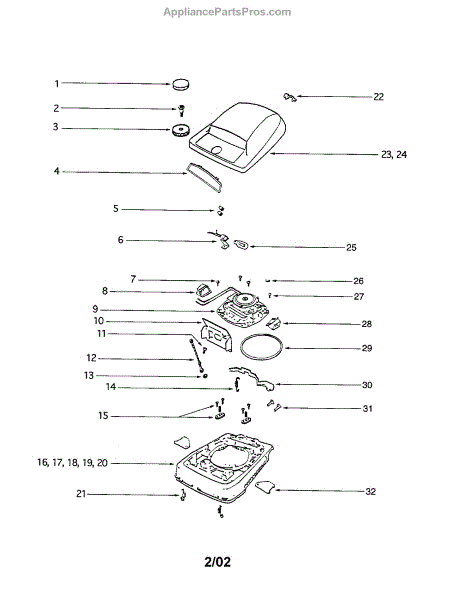 AppliancePartsPros.com

1
2
3
4
5
6
7
8
9
10
11
12
13
14
15
16, 17, 18, 19, 20
21

22
23, 24
25
26
27
28
29
30
31
32

2/02