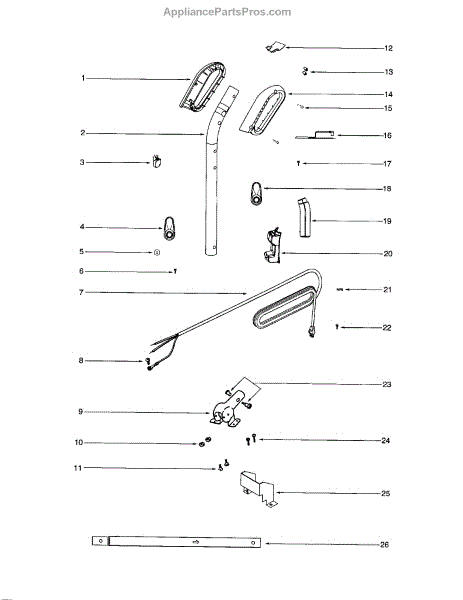 AppliancePartsPros.com

1
2
3
4
5
6
7
8
9
10
11
12
13
14
15
16
17
18
19
20
21
22
23
24
25
26