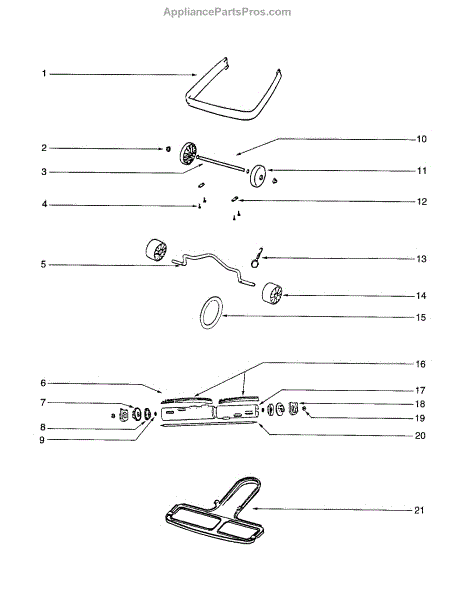 AppliancePartsPros.com

1
2
3
4
5
6
7
8
9
10
11
12
13
14
15
16
17
18
19
20
21