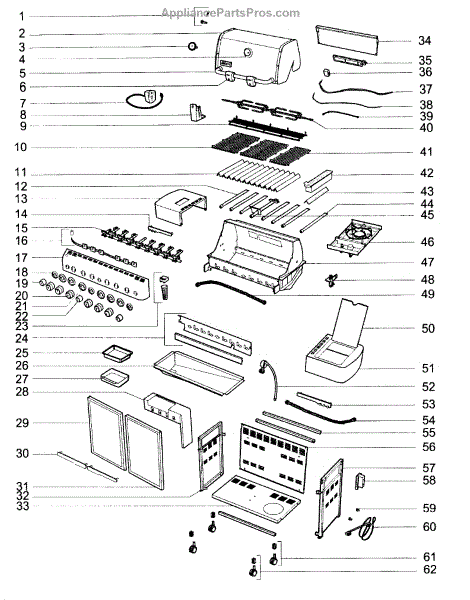 AppliancePartsPros.com

1
2
3
4
5
6
7
8
9
10
11
12
13
14
15
16
17
18
19
20
21
22
23
24
25
26
27
28
29
30
31
32
33

34
35
36
37
38
39
40
41
42
43
44
45
46
47
48
49
50
51
52
53
54
55
56
57
58
59
60
61
62