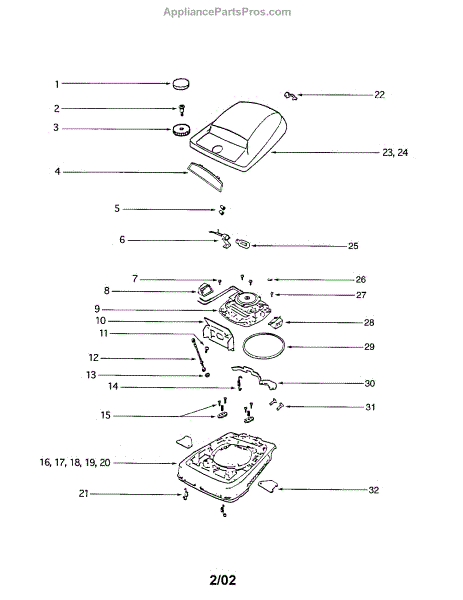 AppliancePartsPros.com

1
2
3
4
5
6
7
8
9
10
11
12
13
14
15
16, 17, 18, 19, 20
21

22
23, 24
25
26
27
28
29
30
31
32

2/02