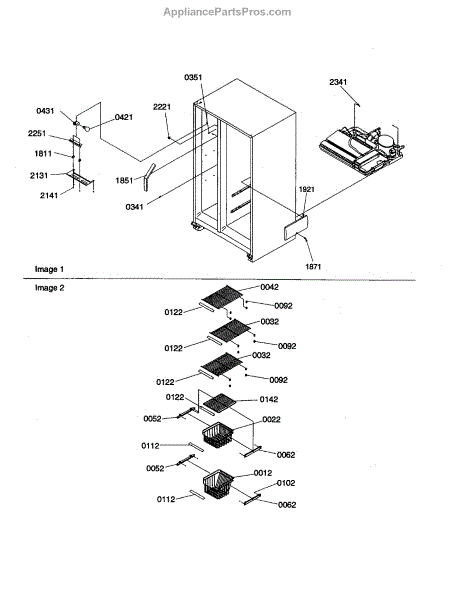 AppliancePartsPros.com

0351
2341
0431
0421
2221
2251
1811
2131
2141
1851
0341
1921
1871

Image 1

Image 2

0042
0122
0092
0032
0122
0092
0032
0122
0092
0122
0142
0052
0022
0112
0062
0052
0012
0102
0112
0062