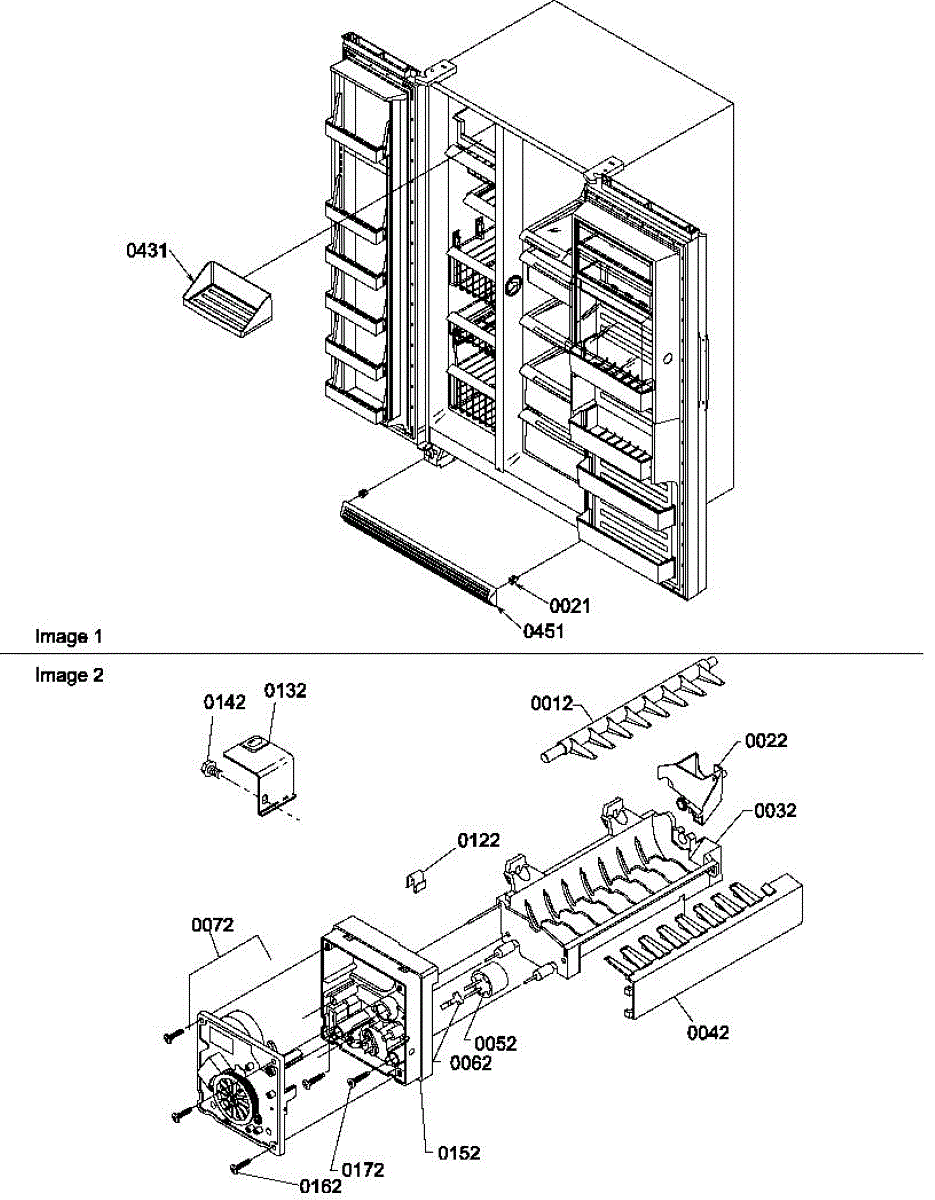 0431

0021

0451

Image 1

Image 2

0142 0132

0012

0022

0032

0122

0072

0052

0062

0042

0152

0172

0162