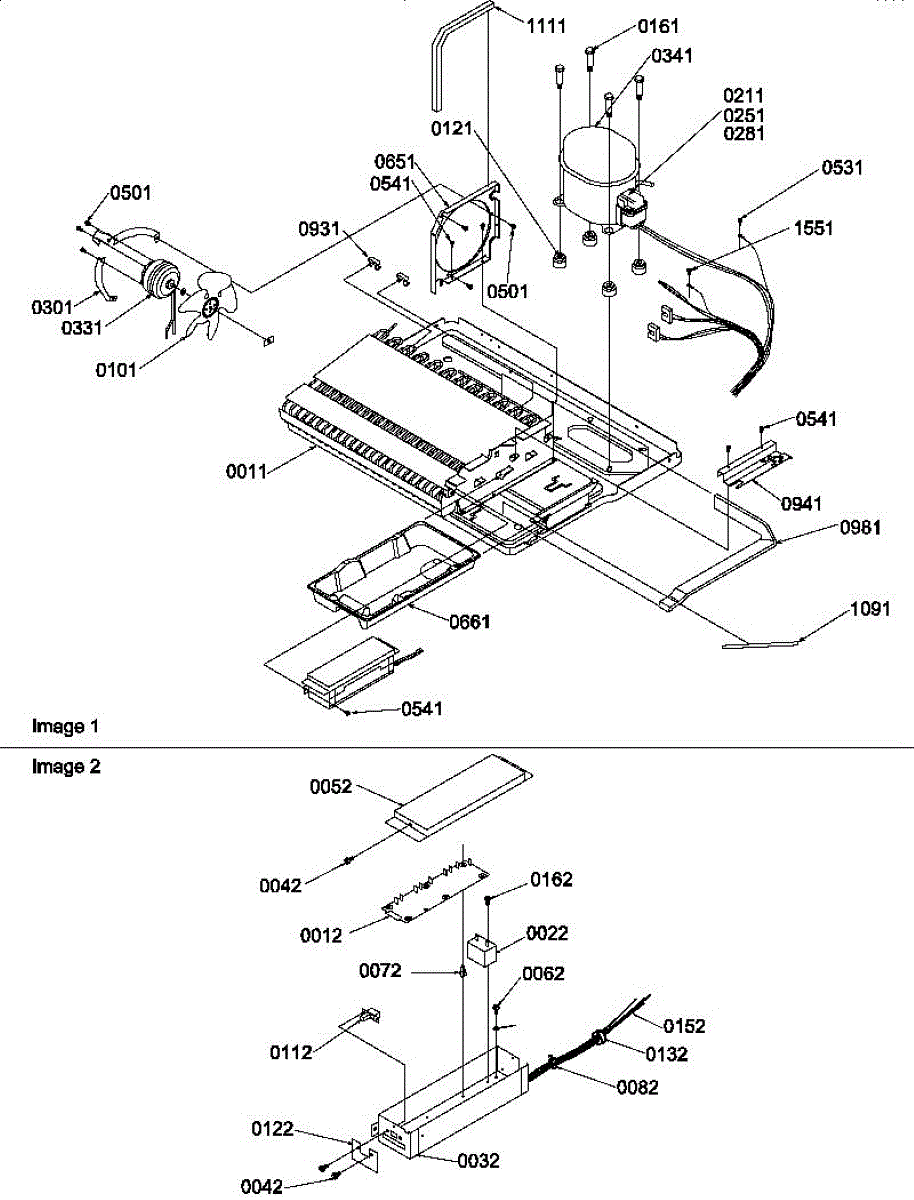 1111
0161
0341
0211
0251
0281
0121
0651
0541
0531
0501
0931
1551
0501
0301
0331
0101
0541
0011
0941
0981
0661
1091
0541
Image 1
Image 2
0052
0042
0162
0012
0022
0072
0062
0152
0112
0132
0082
0122
0032
0042